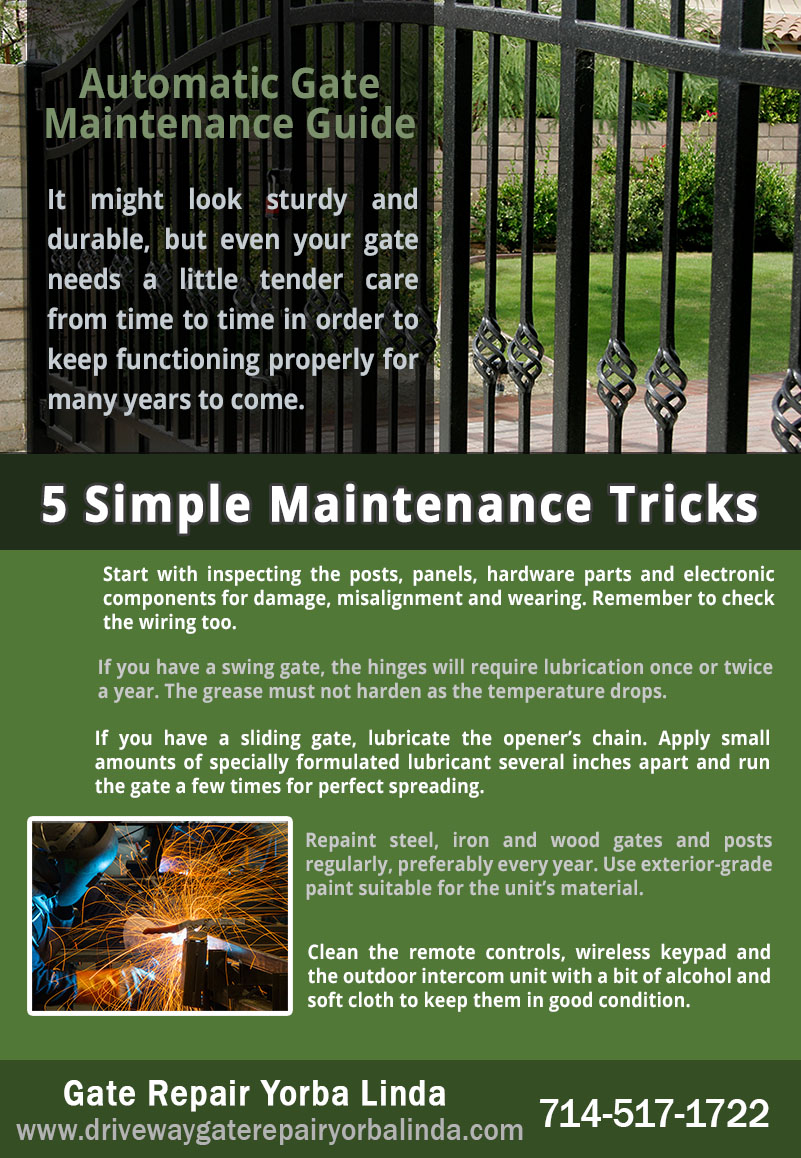 Automatic Gate Maintenance Guide

It might look sturdy and durable, but even your gate needs a little tender care from time to time in order to keep functioning properly for many years to come.

5 Simple Maintenance Tricks

Start with inspecting the posts, panels, hardware parts and electronic components for damage, misalignment and wearing. Remember to check the wiring too.

If you have a swing gate, the hinges will require lubrication once or twice a year. The grease must not harden as the temperature drops.

If you have a sliding gate, lubricate the opener's chain. Apply small amounts of specially formulated lubricant several inches apart and run the gate a few times for perfect spreading.

Repaint steel, iron and wood gates and posts regularly, preferably every year. Use exterior-grade paint suitable for the unit's material.

Clean the remote controls, wireless keypad and the outdoor intercom unit with a bit of alcohol and soft cloth to keep them in good condition.

Gate Repair Yorba Linda
www.drivewaygaterepairyorbalinda.com
714-517-1722